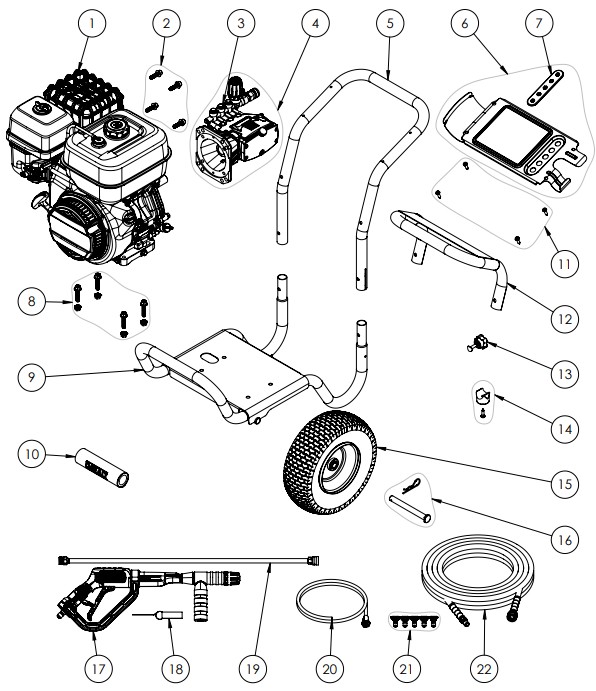 1
2
3
4
5
6
7
8
9
10
11
12
13
14
15
16
17
18
19
20
21
22